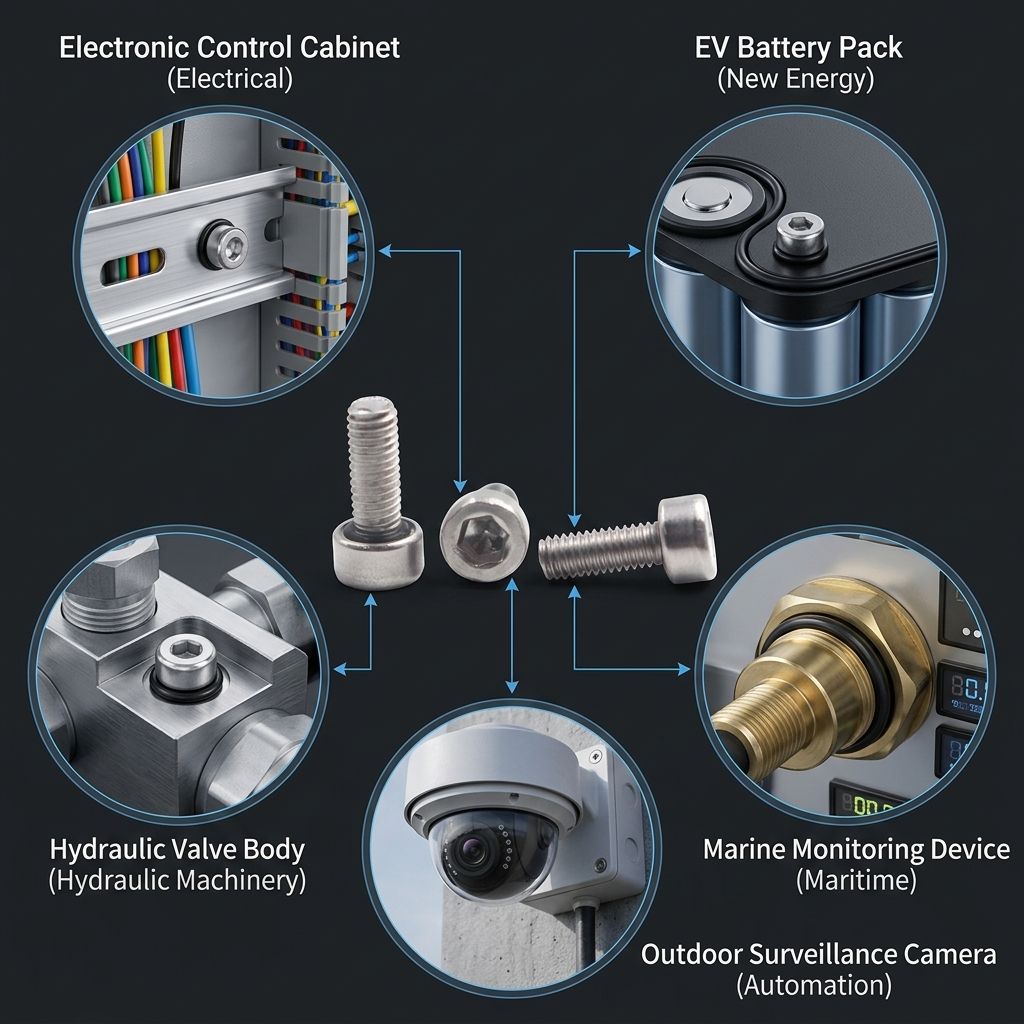 Electronic Control Cabinet
(Electrical)

EV Battery Pack
(New Energy)

Hydraulic Valve Body
(Hydraulic Machinery)

Marine Monitoring Device
(Maritime)

Outdoor Surveillance Camera
(Automation)